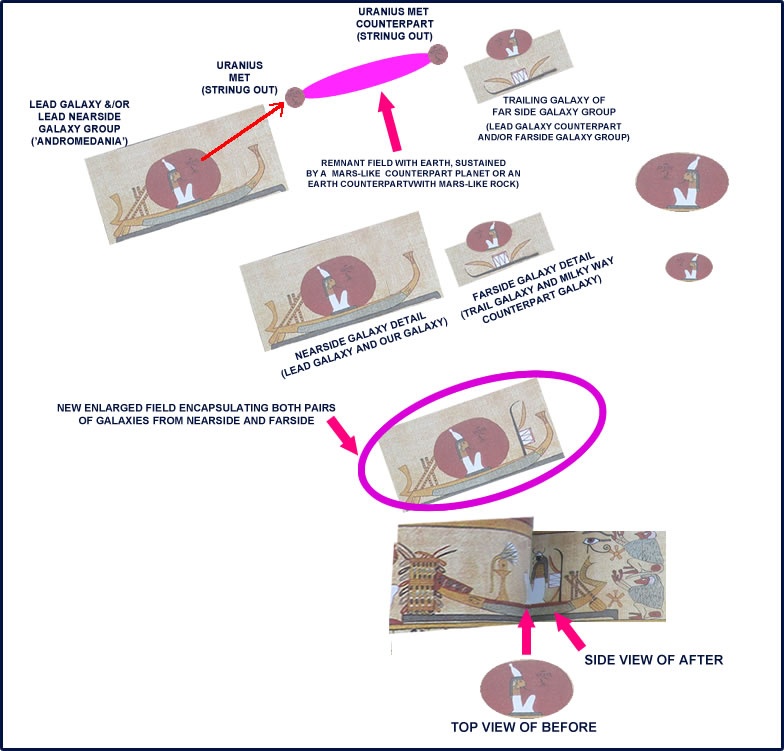 URANIUS MET COUNTERPART (STRINUG OUT)

URANIUS MET (STRINUG OUT)

LEAD GALAXY &/OR LEAD NEARSIDE GALAXY GROUP ('ANDROMEDANIA')

TRAILING GALAXY OF FAR SIDE GALAXY GROUP

(LEAD GALAXY COUNTERPART AND/OR FARSIDE GALAXY GROUP)

REMNANT FIELD WITH EARTH, SUSTAINED BY A MARS-LIKE COUNTERPART PLANET OR AN EARTH COUNTERPARTVWITH MARS-LIKE ROCK)

NEARSIDE GALAXY DETAIL (LEAD GALAXY AND OUR GALAXY)

FARSIDE GALAXY DETAIL (TRAIL GALAXY AND MILKY WAY COUNTERPART GALAXY)

NEW ENLARGED FIELD ENCAPSULATING BOTH PAIRS OF GALAXIES FROM NEARSIDE AND FARSIDE

SIDE VIEW OF AFTER

TOP VIEW OF BEFORE